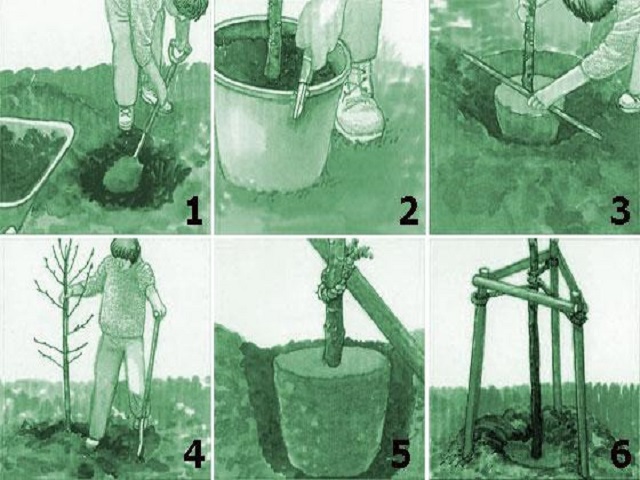 1

2

3

4

5

6